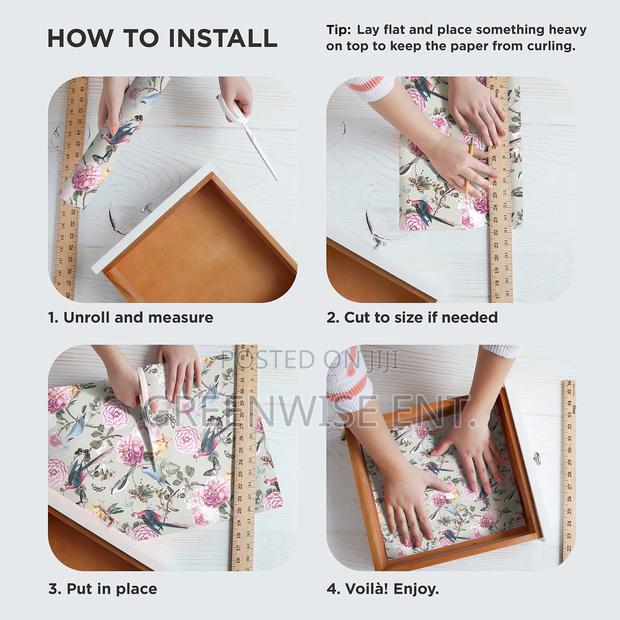 HOW TO INSTALL

Tip: Lay flat and place something heavy on top to keep the paper from curling.

1. Unroll and measure

2. Cut to size if needed

POSTED ON JIJI
GREENWISE ENT.

3. Put in place

4. Voilà! Enjoy.