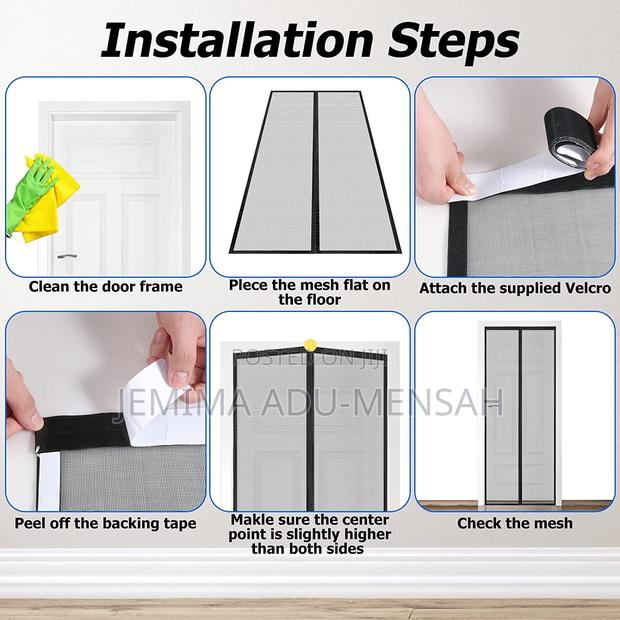 Installation Steps

Clean the door frame

Plece the mesh flat on the floor

Attach the supplied Velcro

POSTED ON JIJI

JEMIMA ADU-MENSAH

Peel off the backing tape

Makle sure the center point is slightly higher than both sides

Check the mesh