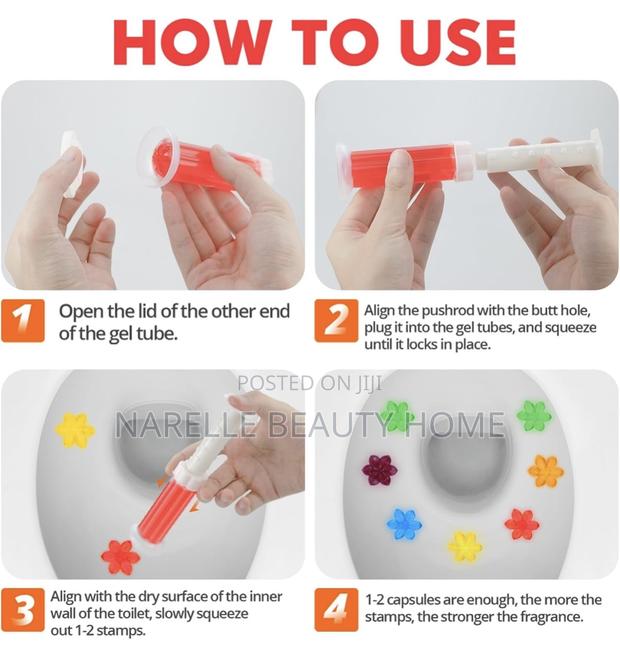 HOW TO USE

1 Open the lid of the other end of the gel tube.

2 Align the pushrod with the butt hole, plug it into the gel tubes, and squeeze until it locks in place.

POSTED ON JIJI
NARELLE BEAUTY HOME

3 Align with the dry surface of the inner wall of the toilet, slowly squeeze out 1-2 stamps.

4 1-2 capsules are enough, the more the stamps, the stronger the fragrance.