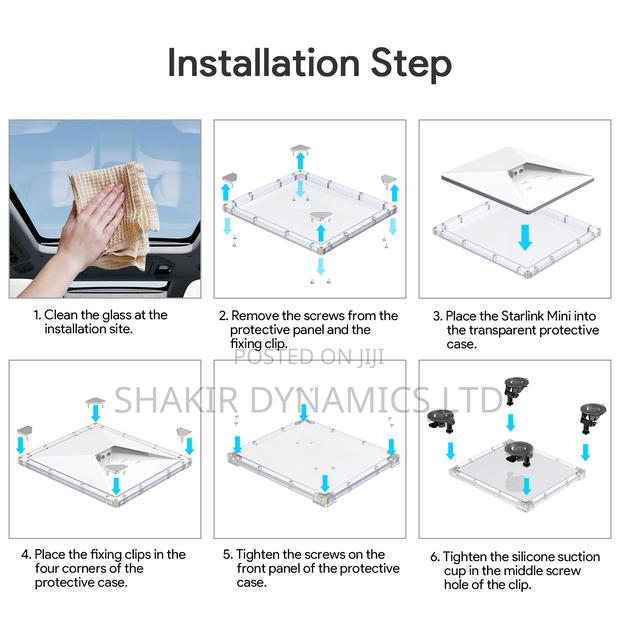 Installation Step

1. Clean the glass at the installation site.

2. Remove the screws from the protective panel and the fixing clip.

3. Place the Starlink Mini into the transparent protective case.

POSTED ON JIJI

SHAKIR DYNAMICS LTD

4. Place the fixing clips in the four corners of the protective case.

5. Tighten the screws on the front panel of the protective case.

6. Tighten the silicone suction cup in the middle screw hole of the clip.