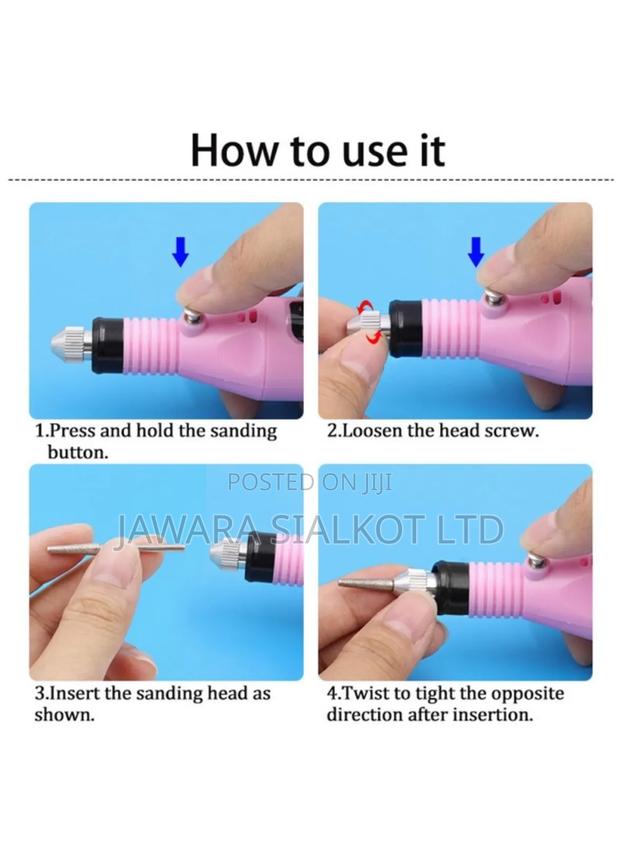 How to use it

1.Press and hold the sanding button.

2.Loosen the head screw.

POSTED ON JIJI

JAWARA SIALKOT LTD

3.Insert the sanding head as shown.

4.Twist to tight the opposite direction after insertion.